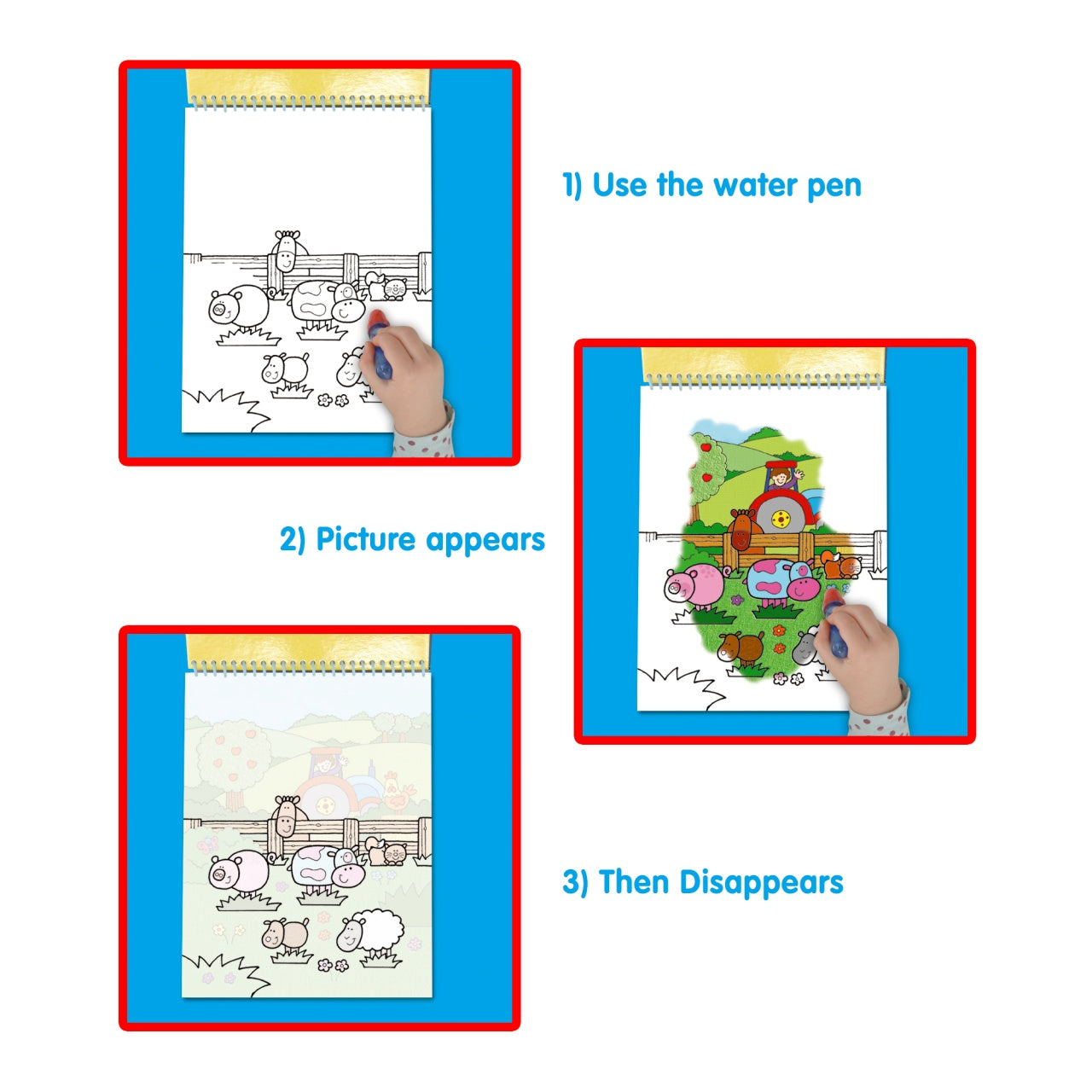 1) Use the water pen

2) Picture appears

3) Then Disappears